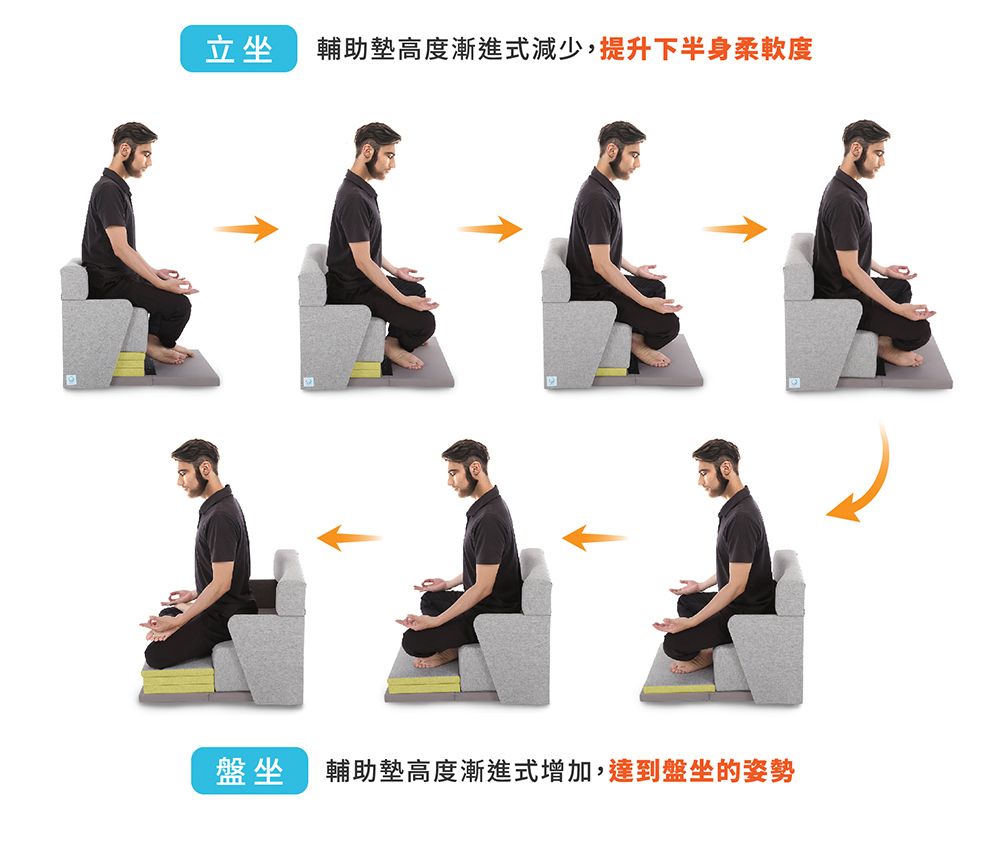 立坐 輔助墊高度漸進式減少，提升下半身柔軟度

盤坐 輔助墊高度漸進式增加，達到盤坐的姿勢